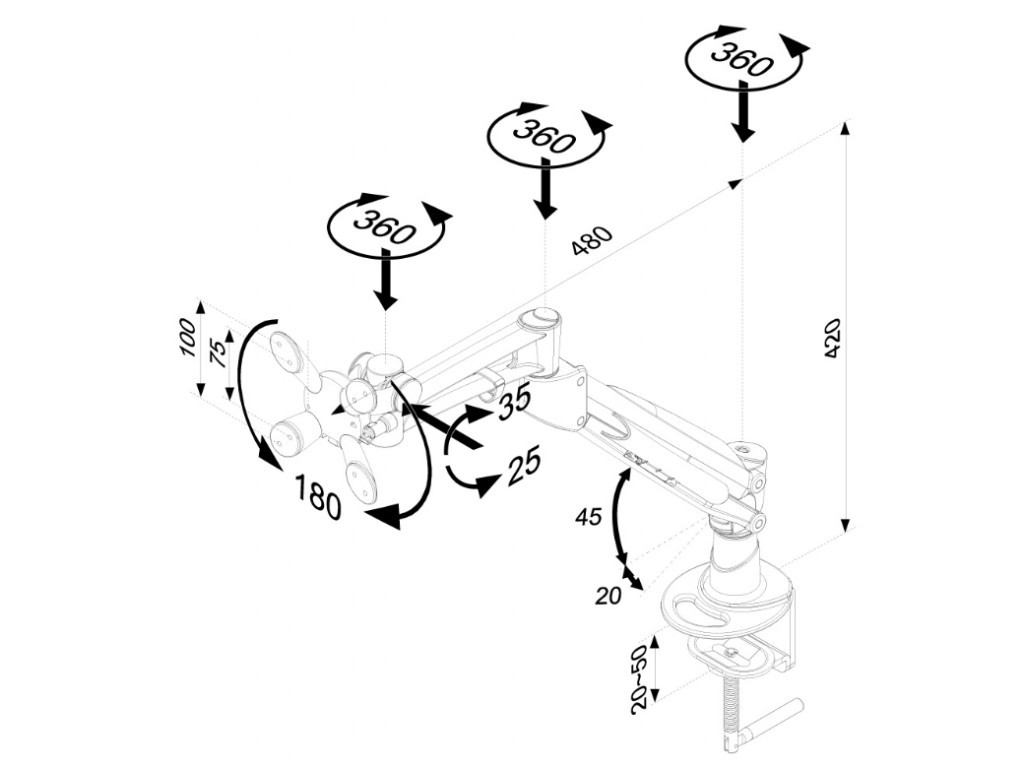 360
360
360
480
420
100
75
35
25
180
45
20
20~50