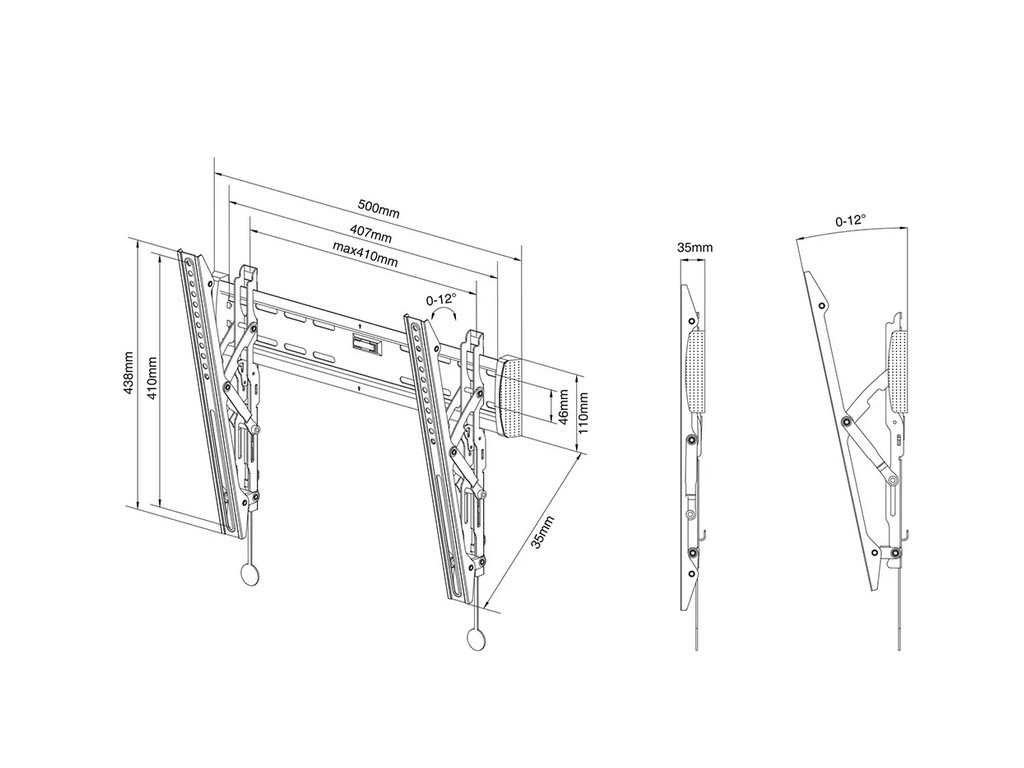 500mm
407mm
max410mm
0-12°
438mm
410mm
46mm
110mm
35mm
35mm
0-12°